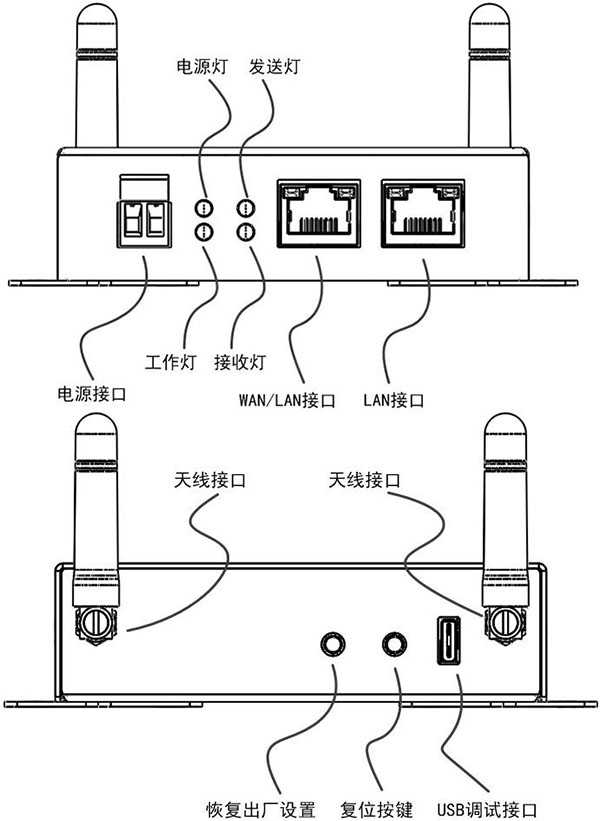 电源灯
发送灯

工作灯
接收灯

电源接口
WAN/LAN接口
LAN接口

天线接口
天线接口

恢复出厂设置
复位按键
USB调试接口